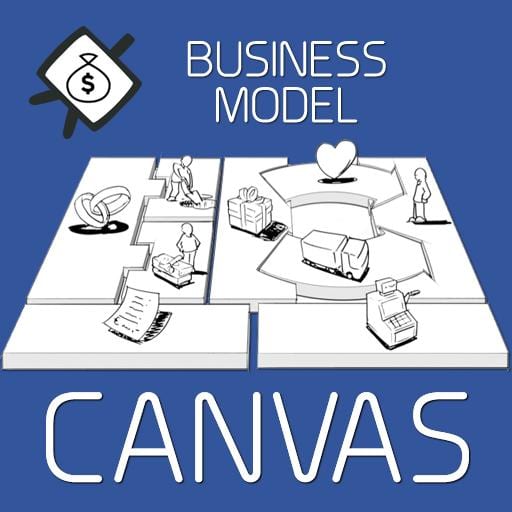 $

BUSINESS
MODEL

CANVAS