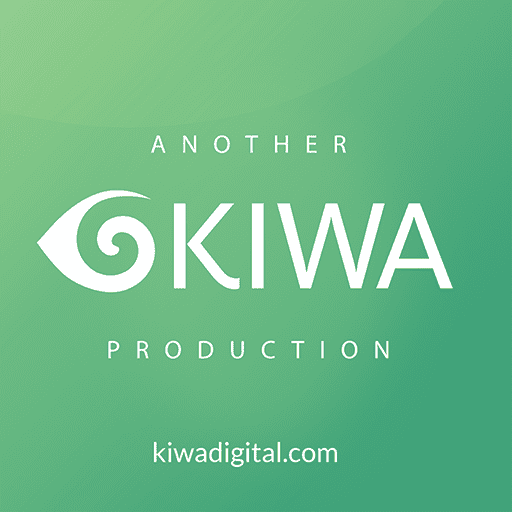 ANOTHER

KIWA

PRODUCTION

kiwadigital.com