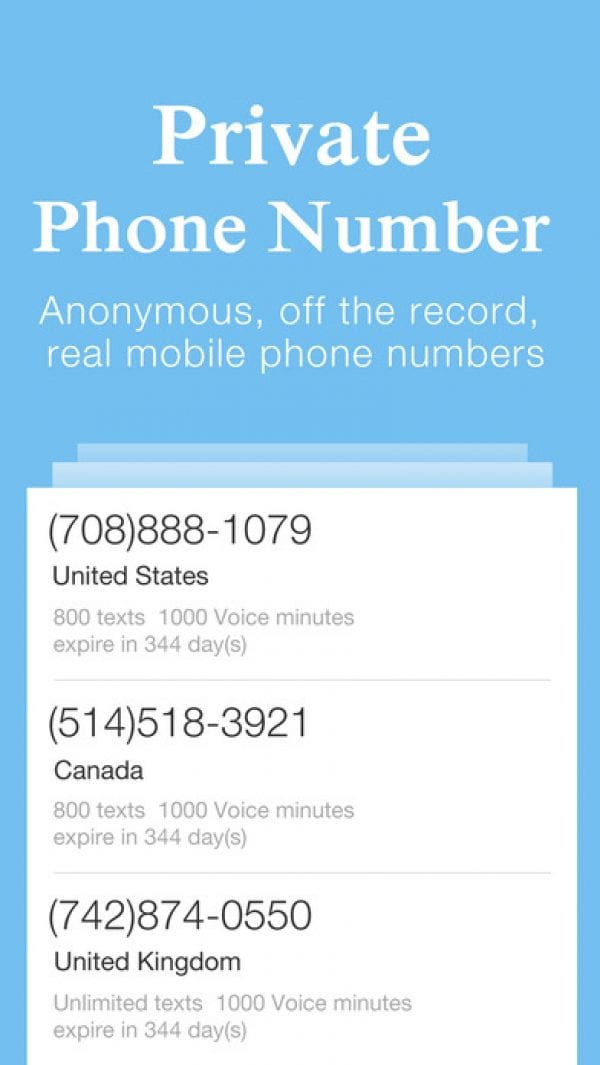 Private Phone Number

Anonymous, off the record, real mobile phone numbers

(708)888-1079
United States
800 texts 1000 Voice minutes
expire in 344 day(s)

(514)518-3921
Canada
800 texts 1000 Voice minutes
expire in 344 day(s)

(742)874-0550
United Kingdom
Unlimited texts 1000 Voice minutes
expire in 344 day(s)