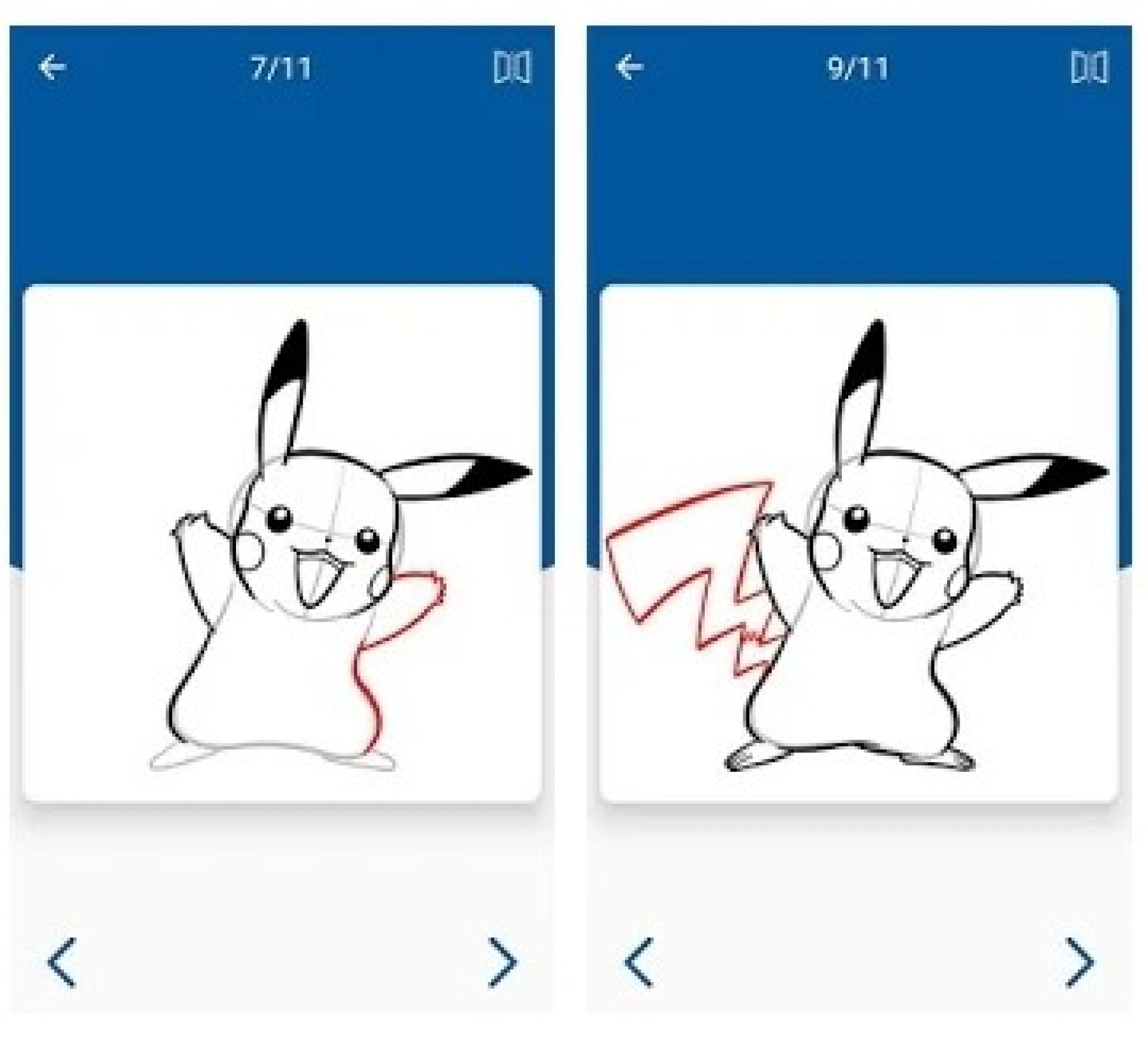 7/11

9/11