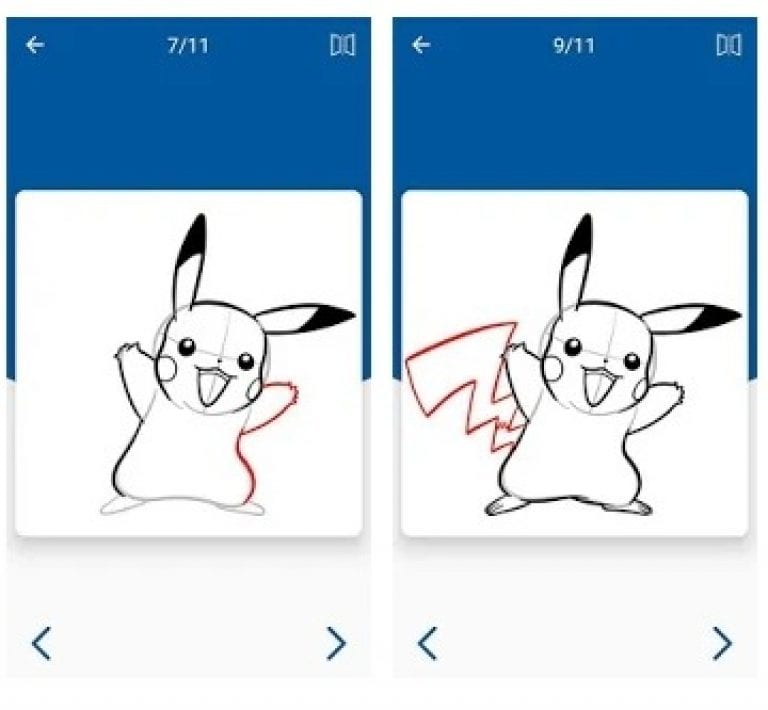 7/11

9/11