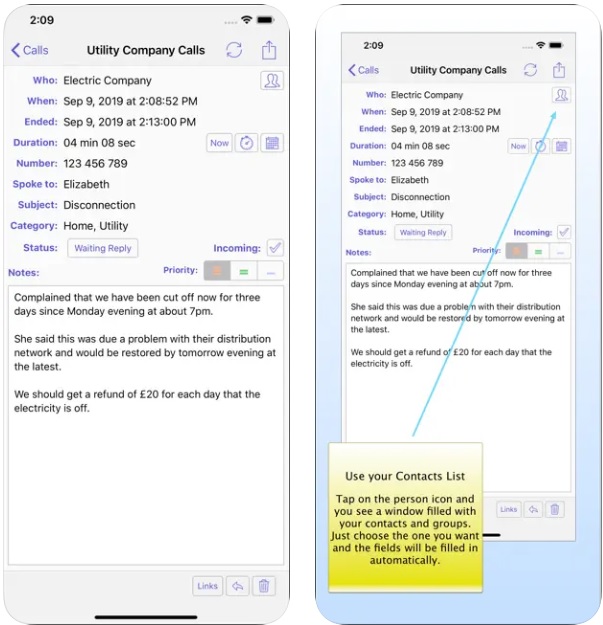 2:09

Calls
Utility Company Calls

Who: Electric Company
When: Sep 9, 2019 at 2:08:52 PM
Ended: Sep 9, 2019 at 2:13:00 PM
Duration: 04 min 08 sec
Now
Number: 123 456 789
Spoke to: Elizabeth
Subject: Disconnection
Category: Home, Utility
Status: Waiting Reply
Incoming:
Notes:
Priority:

Complained that we have been cut off now for three days since Monday evening at about 7pm.

She said this was due a problem with their distribution network and would be restored by tomorrow evening at the latest.

We should get a refund of £20 for each day that the electricity is off.

Links

2:09

Calls
Utility Company Calls

Who: Electric Company
When: Sep 9, 2019 at 2:08:52 PM
Ended: Sep 9, 2019 at 2:13:00 PM
Duration: 04 min 08 sec
Now
Number: 123 456 789
Spoke to: Elizabeth
Subject: Disconnection
Category: Home, Utility
Status: Waiting Reply
Incoming:
Notes:
Priority:

Complained that we have been cut off now for three days since Monday evening at about 7pm.

She said this was due a problem with their distribution network and would be restored by tomorrow evening at the latest.

We should get a refund of £20 for each day that the electricity is off.

Links

Use your Contacts List

Tap on the person icon and you see a window filled with your contacts and groups. Just choose the one you want and the fields will be filled in automatically.