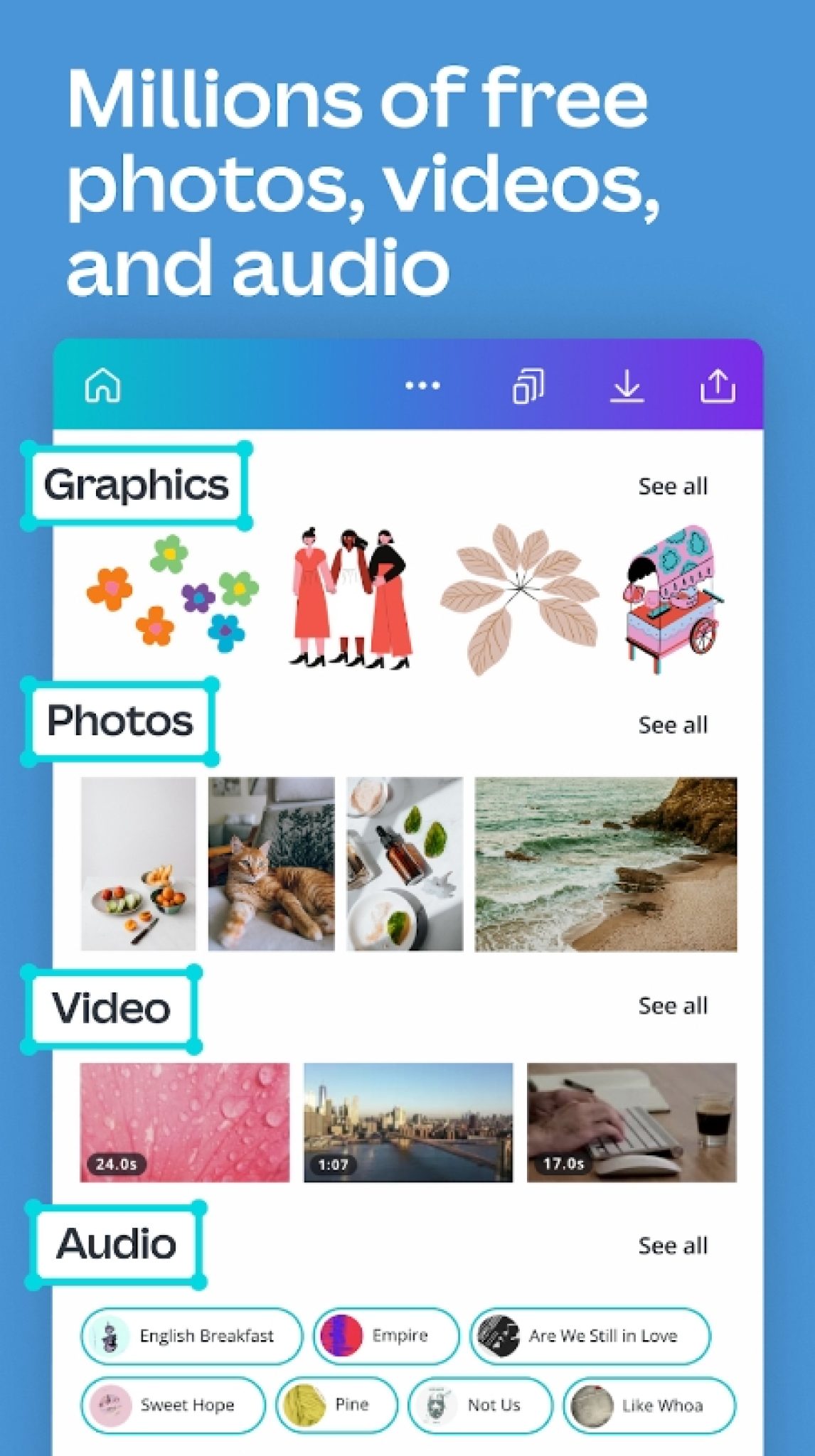 Millions of free photos, videos, and audio

Graphics

See all

Photos

See all

Video

See all

24.0s

1:07

17.0s

Audio

See all

English Breakfast

Empire

Are We Still in Love

Sweet Hope

Pine

Not Us

Like Whoa