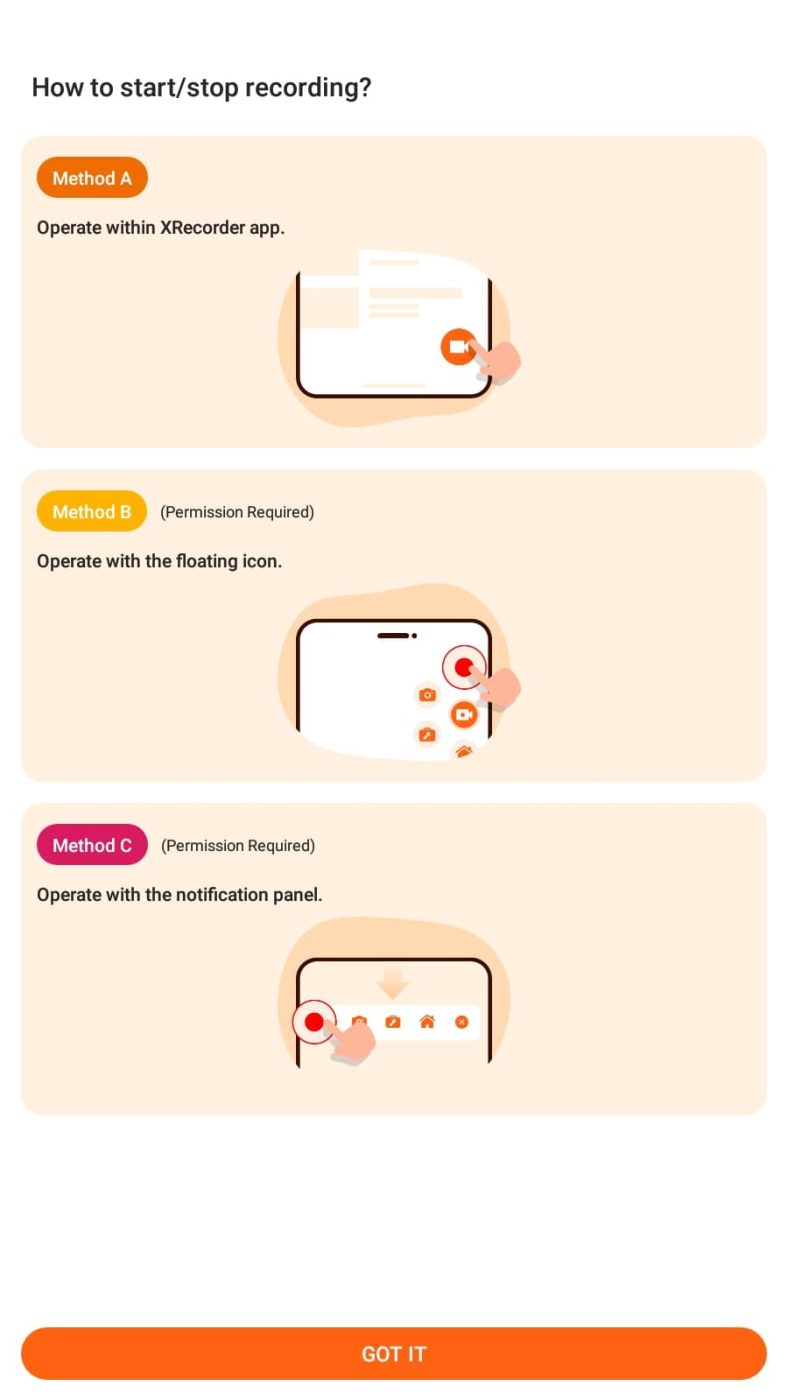 How to start/stop recording?

Method A

Operate within XRecorder app.

Method B (Permission Required)

Operate with the floating icon.

Method C (Permission Required)

Operate with the notification panel.

GOT IT